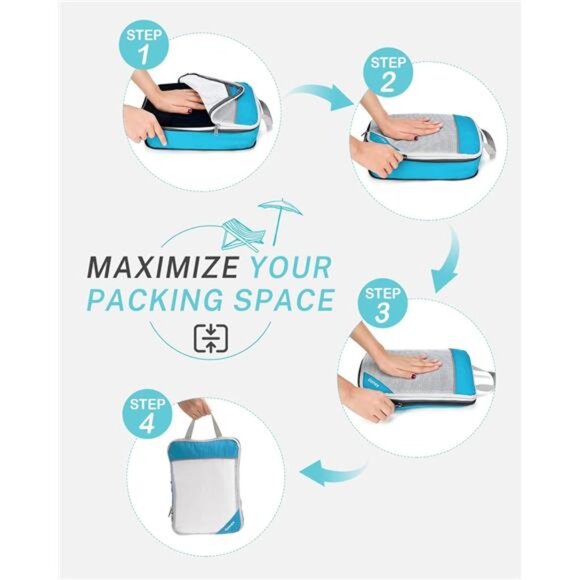 STEP 1

STEP 2

MAXIMIZE YOUR PACKING SPACE

STEP 3

STEP 4